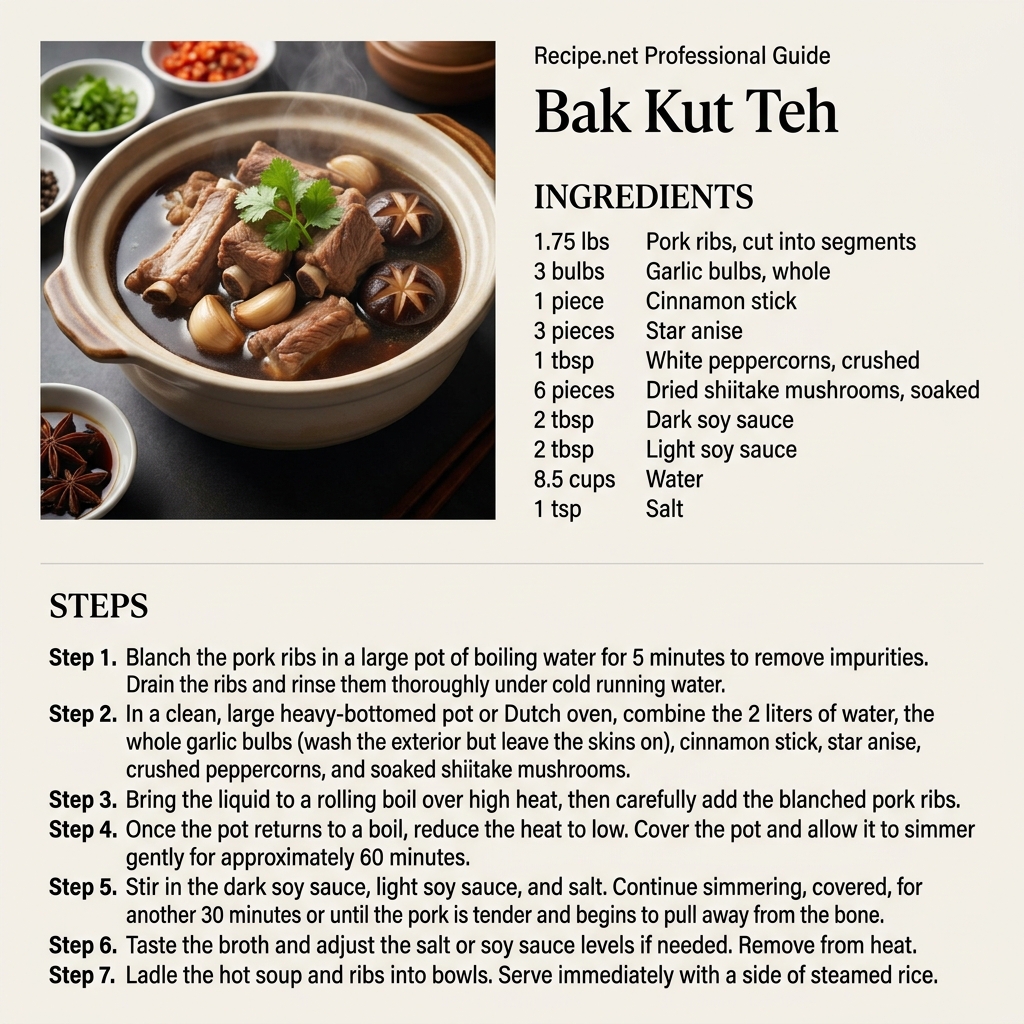 Recipe.net Professional Guide

Bak Kut Teh

INGREDIENTS

| | |
|---|---|
| 1.75 lbs | Pork ribs, cut into segments |
| 3 bulbs | Garlic bulbs, whole |
| 1 piece | Cinnamon stick |
| 3 pieces | Star anise |
| 1 tbsp | White peppercorns, crushed |
| 6 pieces | Dried shiitake mushrooms, soaked |
| 2 tbsp | Dark soy sauce |
| 2 tbsp | Light soy sauce |
| 8.5 cups | Water |
| 1 tsp | Salt |

STEPS

Step 1. Blanch the pork ribs in a large pot of boiling water for 5 minutes to remove impurities. Drain the ribs and rinse them thoroughly under cold running water.

Step 2. In a clean, large heavy-bottomed pot or Dutch oven, combine the 2 liters of water, the whole garlic bulbs (wash the exterior but leave the skins on), cinnamon stick, star anise, crushed peppercorns, and soaked shiitake mushrooms.

Step 3. Bring the liquid to a rolling boil over high heat, then carefully add the blanched pork ribs.

Step 4. Once the pot returns to a boil, reduce the heat to low. Cover the pot and allow it to simmer gently for approximately 60 minutes.

Step 5. Stir in the dark soy sauce, light soy sauce, and salt. Continue simmering, covered, for another 30 minutes or until the pork is tender and begins to pull away from the bone.

Step 6. Taste the broth and adjust the salt or soy sauce levels if needed. Remove from heat.

Step 7. Ladle the hot soup and ribs into bowls. Serve immediately with a side of steamed rice.